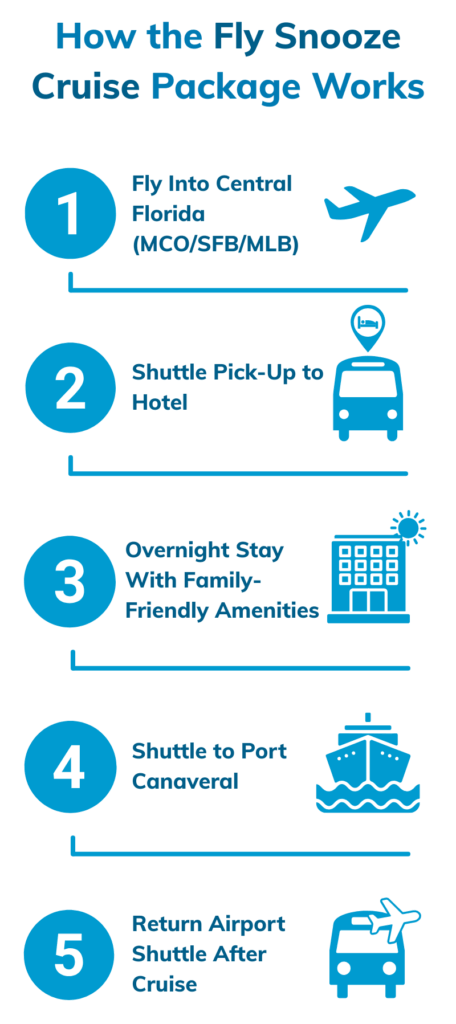 How the Fly Snooze Cruise Package Works

1 Fly Into Central Florida (MCO/SFB/MLB)

2 Shuttle Pick-Up to Hotel

3 Overnight Stay With Family-Friendly Amenities

4 Shuttle to Port Canaveral

5 Return Airport Shuttle After Cruise